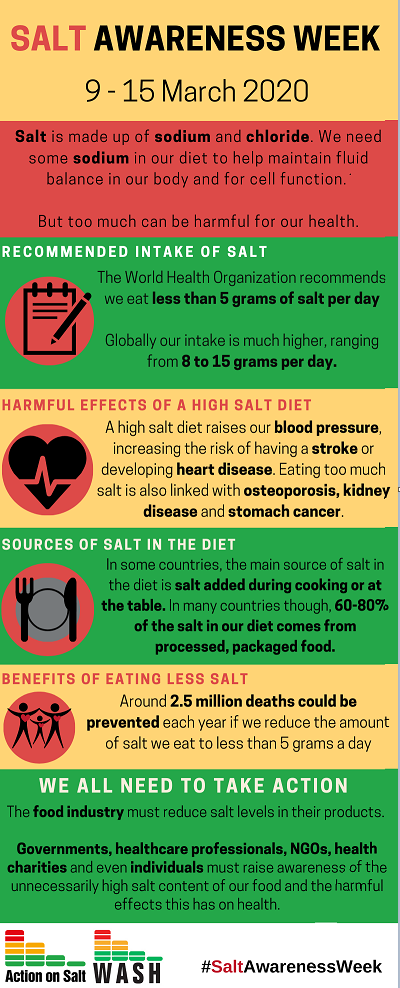 SALT AWARENESS WEEK

9 - 15 March 2020

Salt is made up of sodium and chloride. We need some sodium in our diet to help maintain fluid balance in our body and for cell function.

But too much can be harmful for our health.

RECOMMENDED INTAKE OF SALT

The World Health Organization recommends we eat less than 5 grams of salt per day

Globally our intake is much higher, ranging from 8 to 15 grams per day.

HARMFUL EFFECTS OF A HIGH SALT DIET

A high salt diet raises our blood pressure, increasing the risk of having a stroke or developing heart disease. Eating too much salt is also linked with osteoporosis, kidney disease and stomach cancer.

SOURCES OF SALT IN THE DIET

In some countries, the main source of salt in the diet is salt added during cooking or at the table. In many countries though, 60-80% of the salt in our diet comes from processed, packaged food.

BENEFITS OF EATING LESS SALT

Around 2.5 million deaths could be prevented each year if we reduce the amount of salt we eat to less than 5 grams a day

WE ALL NEED TO TAKE ACTION

The food industry must reduce salt levels in their products.

Governments, healthcare professionals, NGOs, health charities and even individuals must raise awareness of the unnecessarily high salt content of our food and the harmful effects this has on health.

Action on Salt WASH #SaltAwarenessWeek